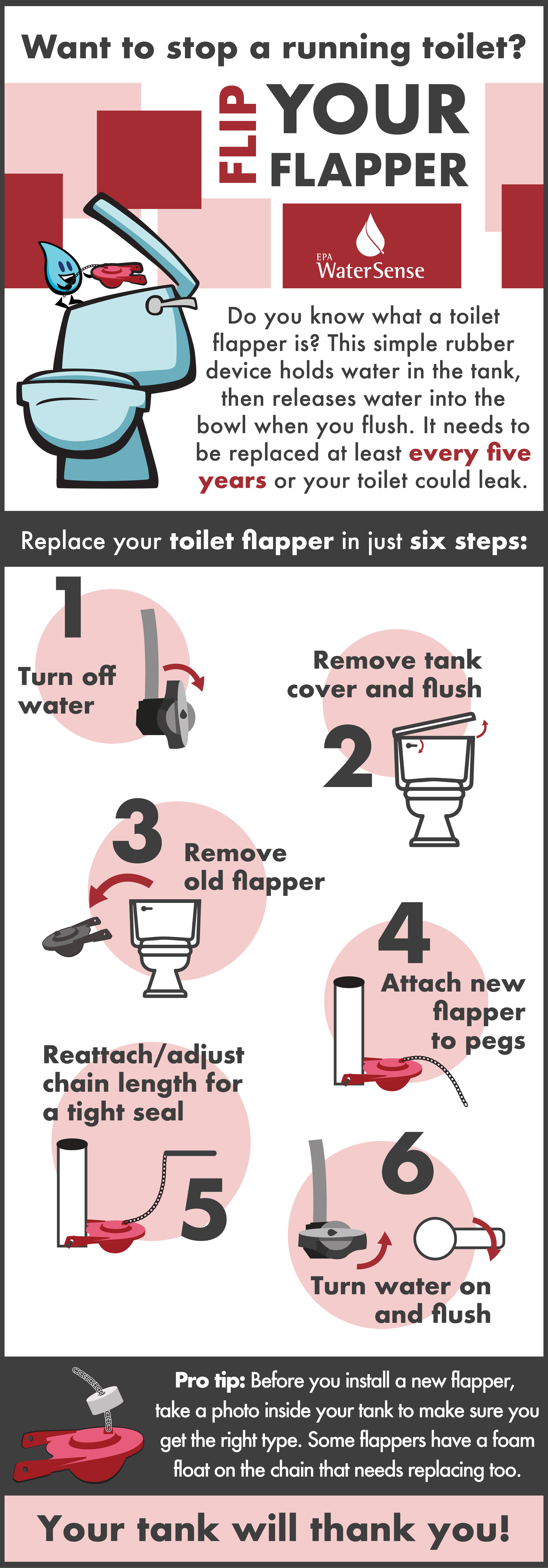 Want to stop a running toilet?

FLIP YOUR FLAPPER

EPA WaterSense

Do you know what a toilet flapper is? This simple rubber device holds water in the tank, then releases water into the bowl when you flush. It needs to be replaced at least every five years or your toilet could leak.

Replace your toilet flapper in just six steps:

1 Turn off water

Remove tank cover and flush 2

3 Remove old flapper

4 Attach new flapper to pegs

Reattach/adjust chain length for a tight seal 5

6 Turn water on and flush

Pro tip: Before you install a new flapper, take a photo inside your tank to make sure you get the right type. Some flappers have a foam float on the chain that needs replacing too.

Your tank will thank you!